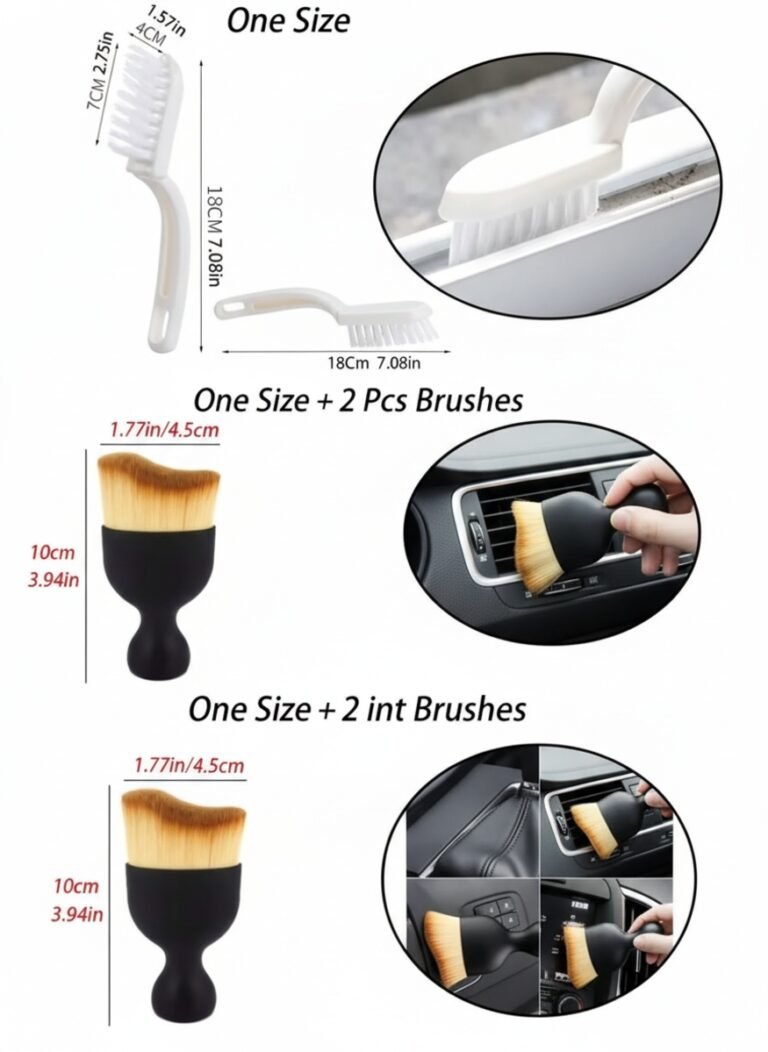 One Size

1.57in
4CM

7CM 2.75in

18CM 7.08in

18Cm 7.08in

One Size + 2 Pcs Brushes

1.77in/4.5cm

10cm
3.94in

One Size + 2 int Brushes

1.77in/4.5cm

10cm
3.94in